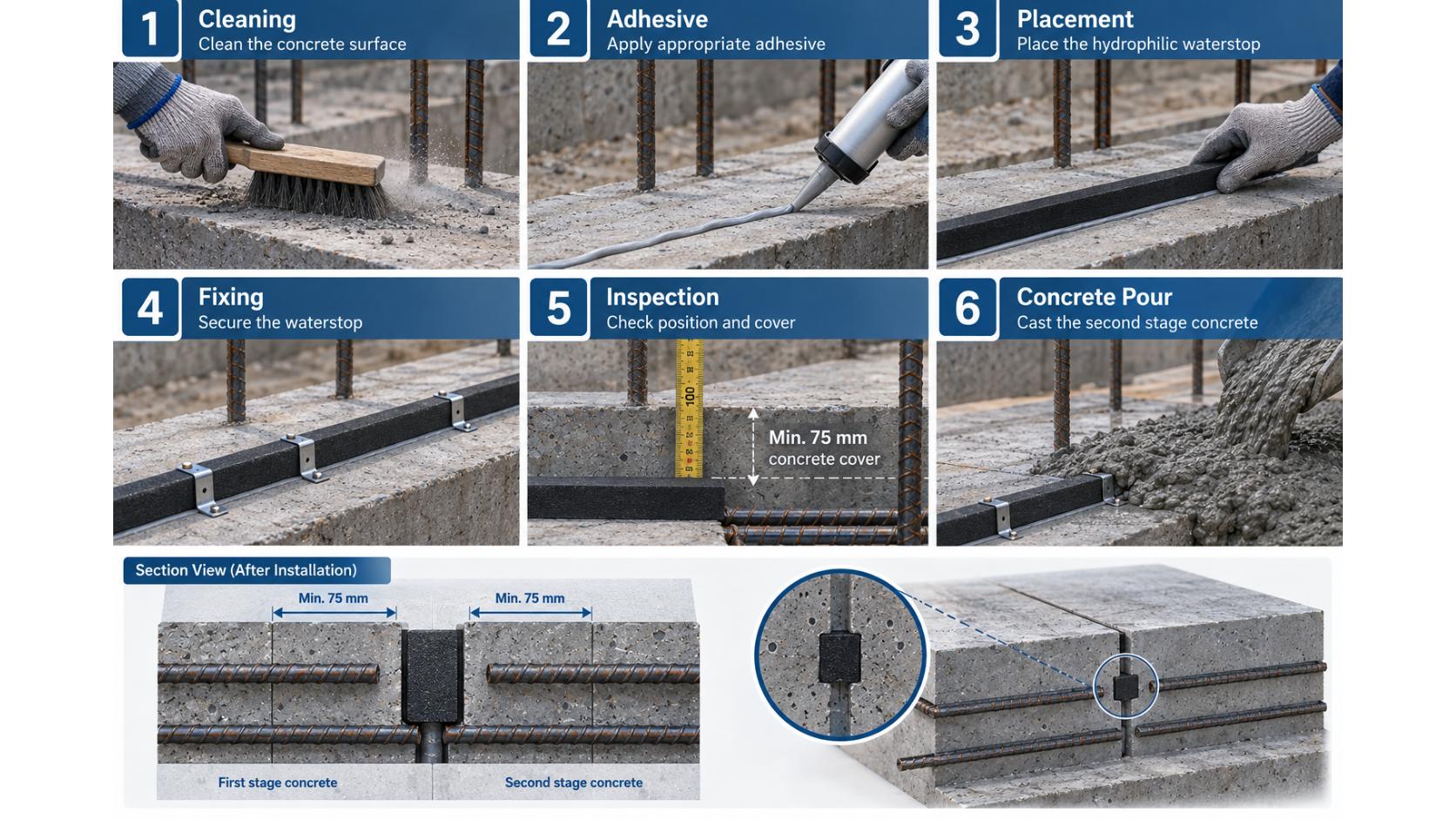 1
Cleaning
Clean the concrete surface

2
Adhesive
Apply appropriate adhesive

3
Placement
Place the hydrophilic waterstop

4
Fixing
Secure the waterstop

5
Inspection
Check position and cover

100

Min. 75 mm
concrete cover

6
Concrete Pour
Cast the second stage concrete

Section View (After Installation)

Min. 75 mm

Min. 75 mm

First stage concrete

Second stage concrete